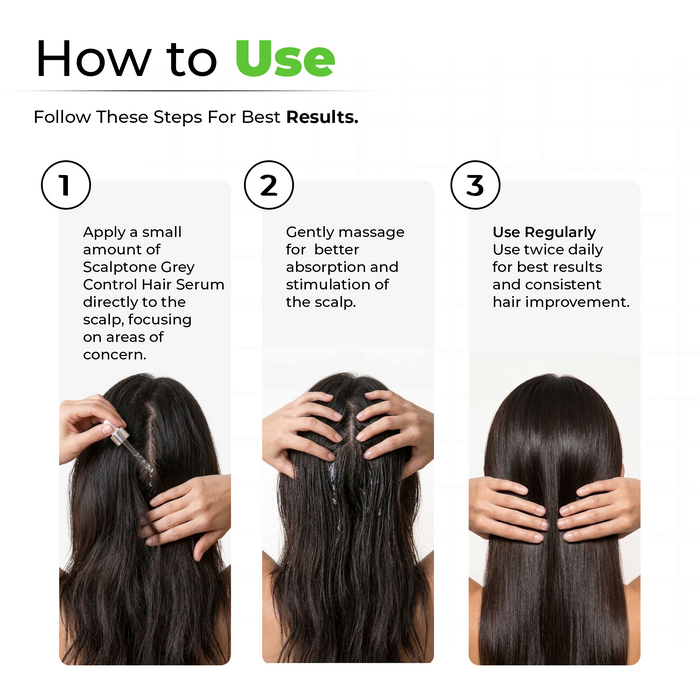 How to Use

Follow These Steps For Best Results.

1

Apply a small amount of Scalptone Grey Control Hair Serum directly to the scalp, focusing on areas of concern.

2

Gently massage for better absorption and stimulation of the scalp.

3

Use Regularly
Use twice daily for best results and consistent hair improvement.