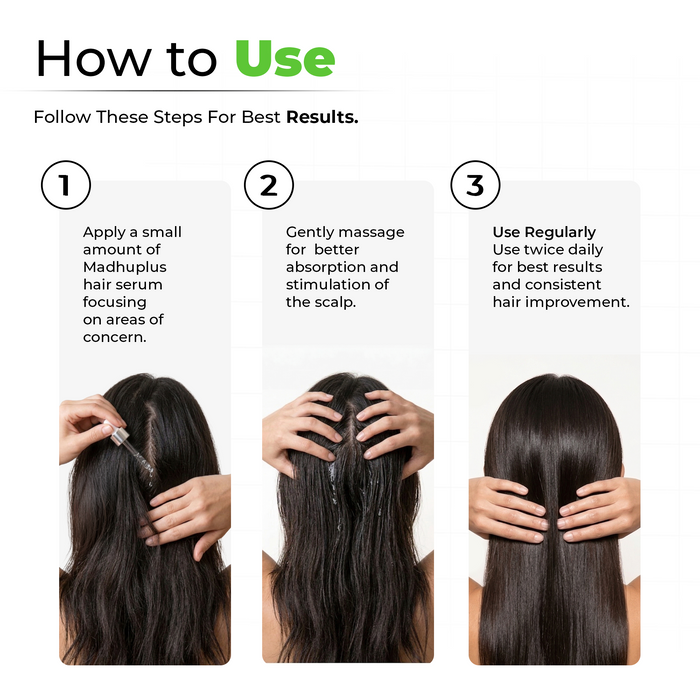 How to Use

Follow These Steps For Best Results.

1

Apply a small amount of Madhuplus hair serum focusing on areas of concern.

2

Gently massage for better absorption and stimulation of the scalp.

3

Use Regularly
Use twice daily for best results and consistent hair improvement.